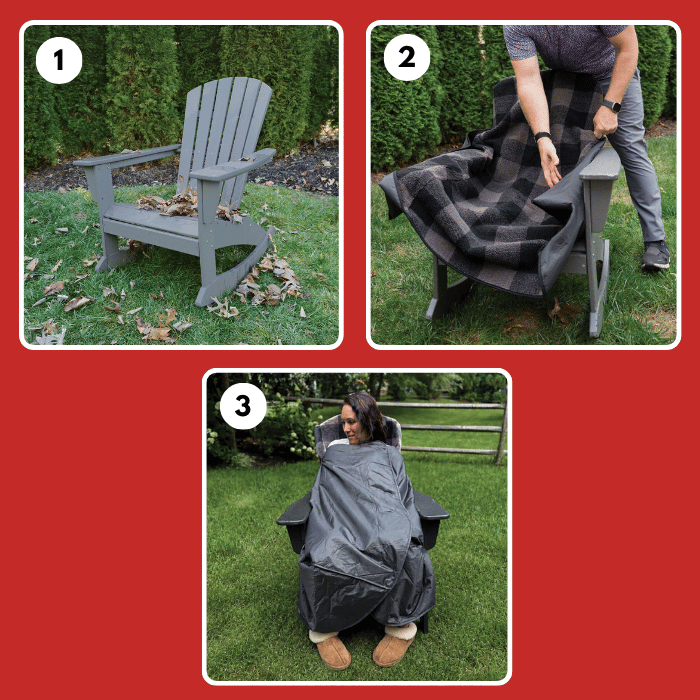 1

2

3