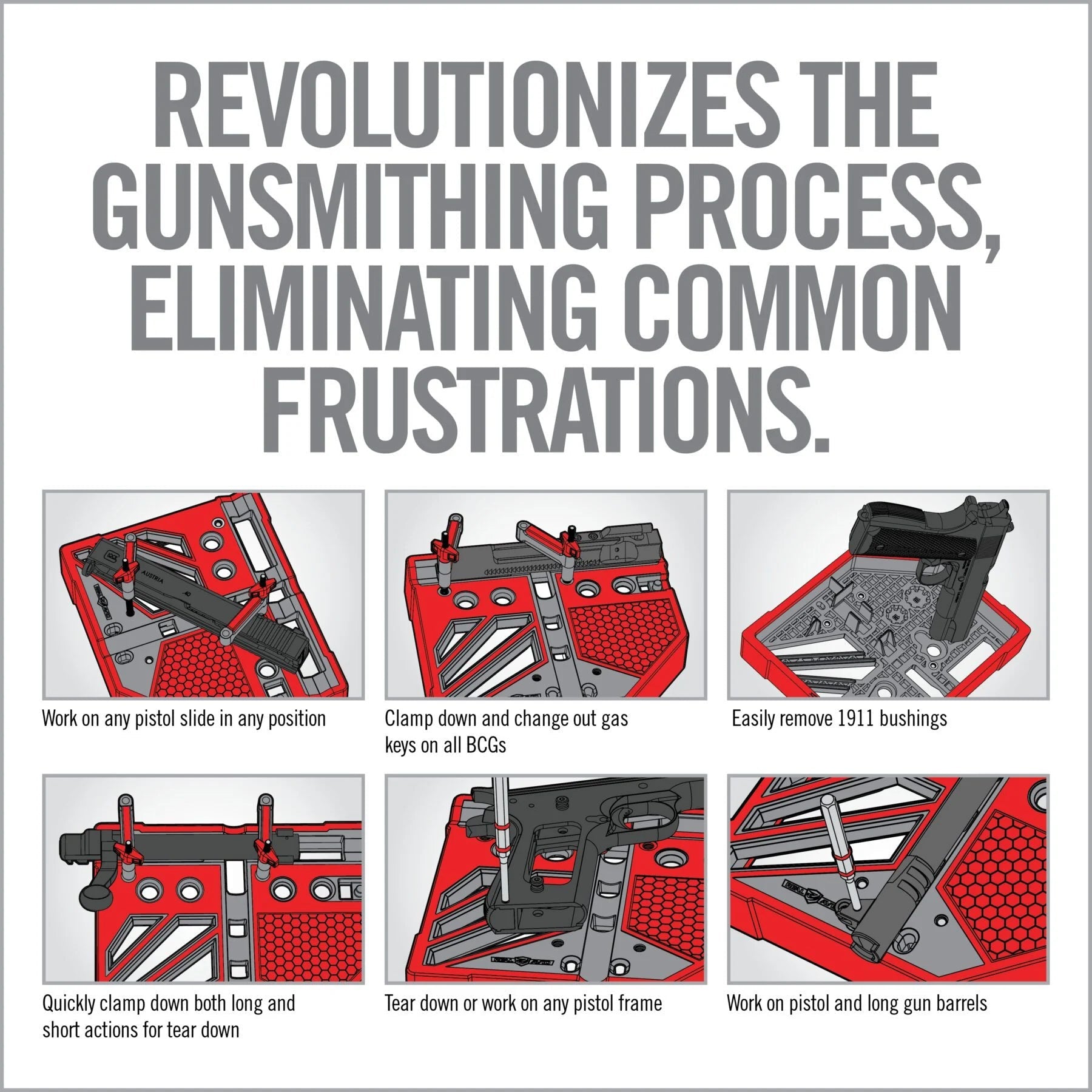 REVOLUTIONIZES THE GUNSMITHING PROCESS, ELIMINATING COMMON FRUSTRATIONS.

AUSTRIA

Work on any pistol slide in any position

Clamp down and change out gas keys on all BCGs

Easily remove 1911 bushings

Quickly clamp down both long and short actions for tear down

Tear down or work on any pistol frame

Work on pistol and long gun barrels