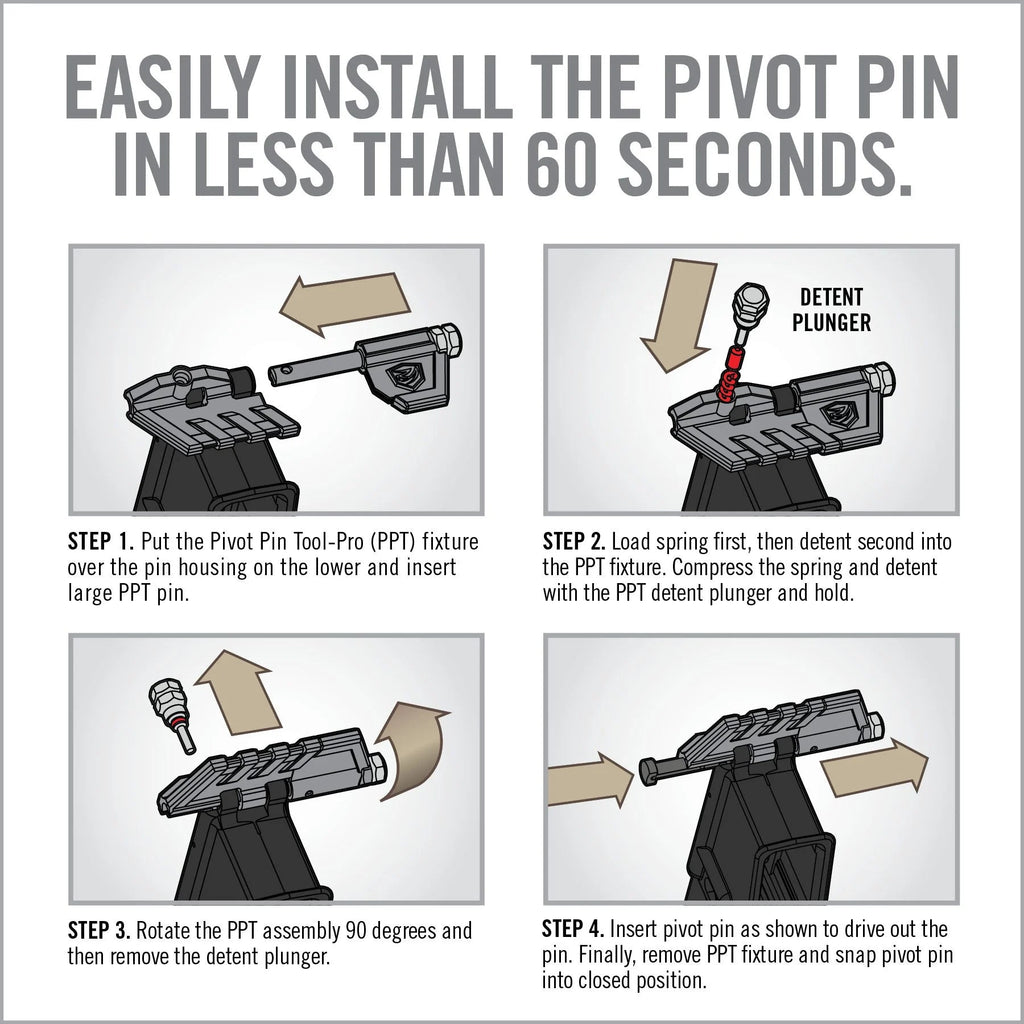 EASILY INSTALL THE PIVOT PIN IN LESS THAN 60 SECONDS.

STEP 1. Put the Pivot Pin Tool-Pro (PPT) fixture over the pin housing on the lower and insert large PPT pin.

DETENT PLUNGER

STEP 2. Load spring first, then detent second into the PPT fixture. Compress the spring and detent with the PPT detent plunger and hold.

STEP 3. Rotate the PPT assembly 90 degrees and then remove the detent plunger.

STEP 4. Insert pivot pin as shown to drive out the pin. Finally, remove PPT fixture and snap pivot pin into closed position.