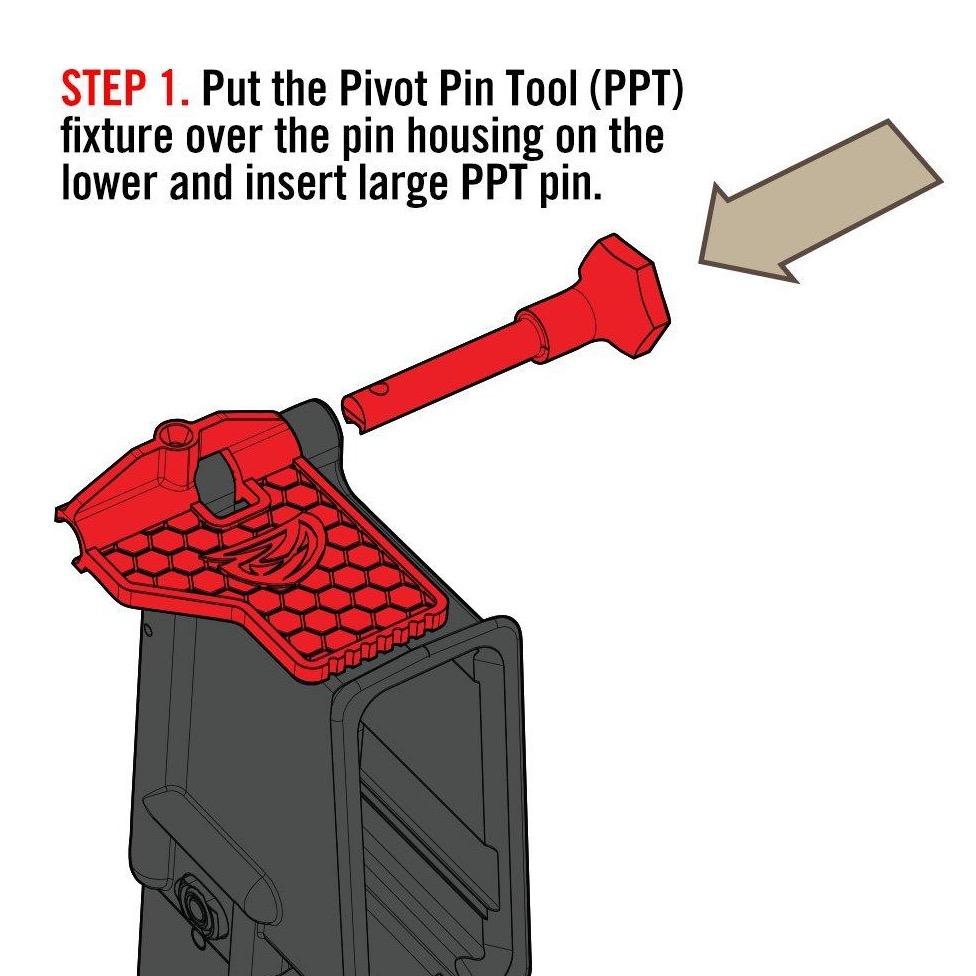 STEP 1. Put the Pivot Pin Tool (PPT) fixture over the pin housing on the lower and insert large PPT pin.